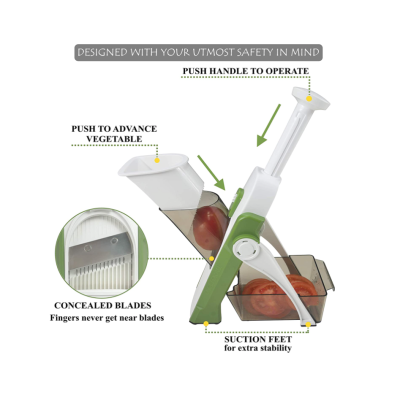 DESIGNED WITH YOUR UTMOST SAFETY IN MIND

PUSH HANDLE TO OPERATE

PUSH TO ADVANCE VEGETABLE

CONCEALED BLADES
Fingers never get near blades

SUCTION FEET
for extra stability